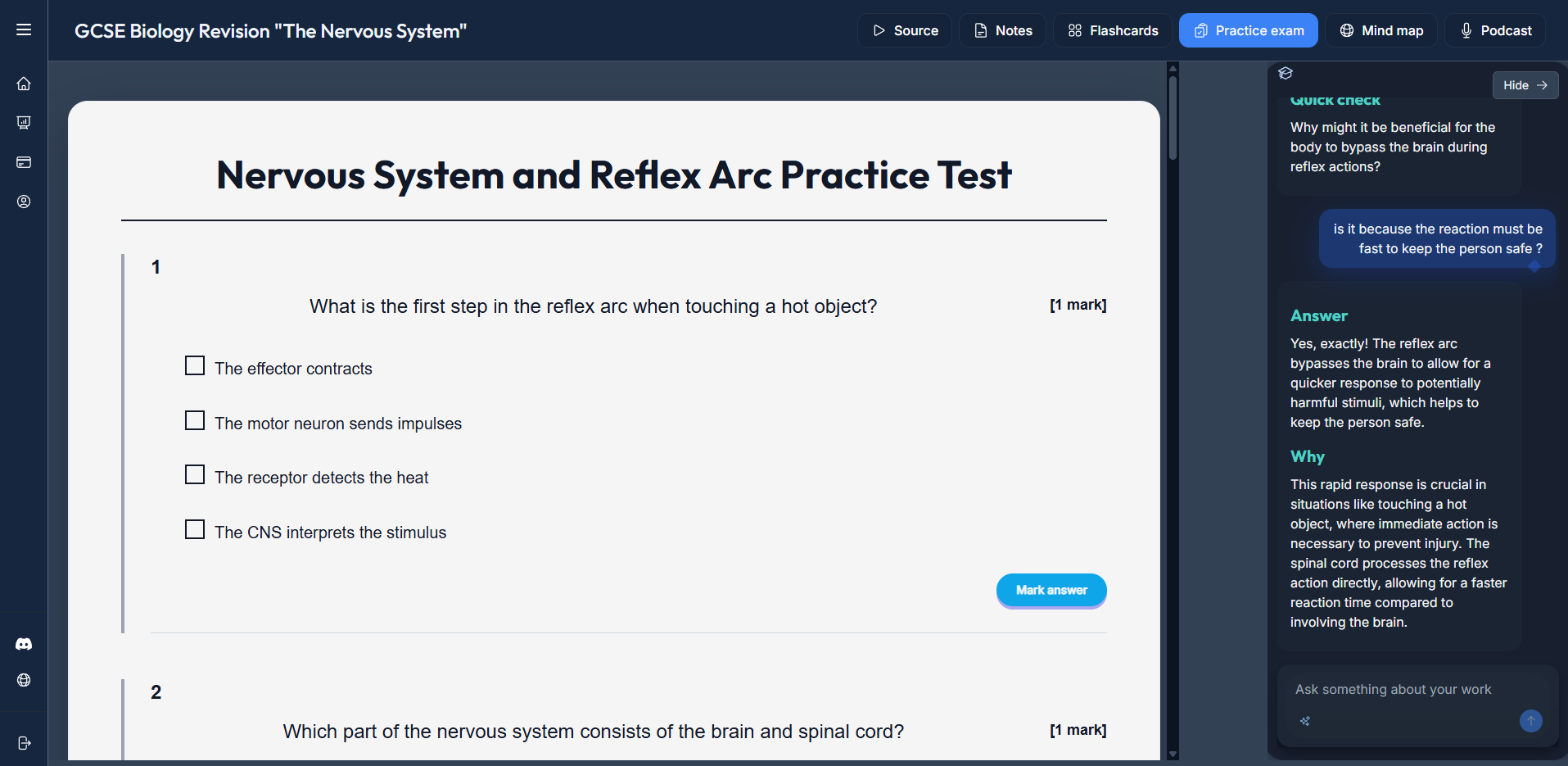 GCSE Biology Revision "The Nervous System"

Source Notes Flashcards Practice exam Mind map Podcast

Nervous System and Reflex Arc Practice Test

1

What is the first step in the reflex arc when touching a hot object? [1 mark]

The effector contracts

The motor neuron sends impulses

The receptor detects the heat

The CNS interprets the stimulus

Mark answer

2

Which part of the nervous system consists of the brain and spinal cord? [1 mark]

Hide

Quick check

Why might it be beneficial for the body to bypass the brain during reflex actions?

is it because the reaction must be fast to keep the person safe ?

Answer

Yes, exactly! The reflex arc bypasses the brain to allow for a quicker response to potentially harmful stimuli, which helps to keep the person safe.

Why

This rapid response is crucial in situations like touching a hot object, where immediate action is necessary to prevent injury. The spinal cord processes the reflex action directly, allowing for a faster reaction time compared to involving the brain.

Ask something about your work